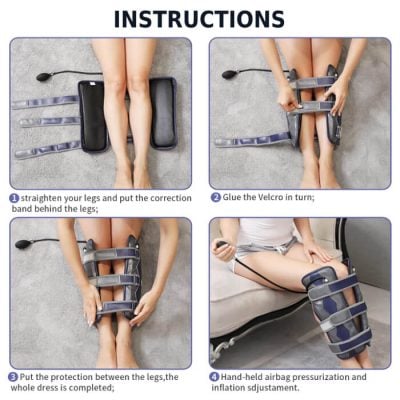 INSTRUCTIONS

1 straighten your legs and put the correction band behind the legs;

2 Glue the Velcro in turn;

3 Put the protection between the legs,the whole dress is completed;

4 Hand-held airbag pressurization and inflation sdjustament.