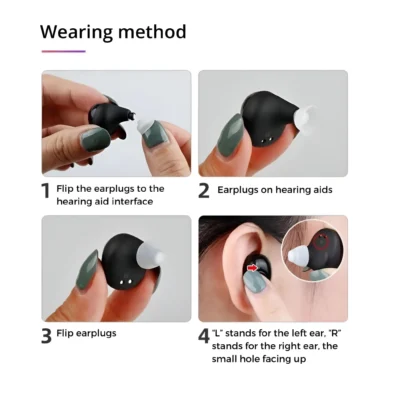 Wearing method

1 Flip the earplugs to the hearing aid interface

2 Earplugs on hearing aids

3 Flip earplugs

4 "L" stands for the left ear, "R" stands for the right ear, the small hole facing up