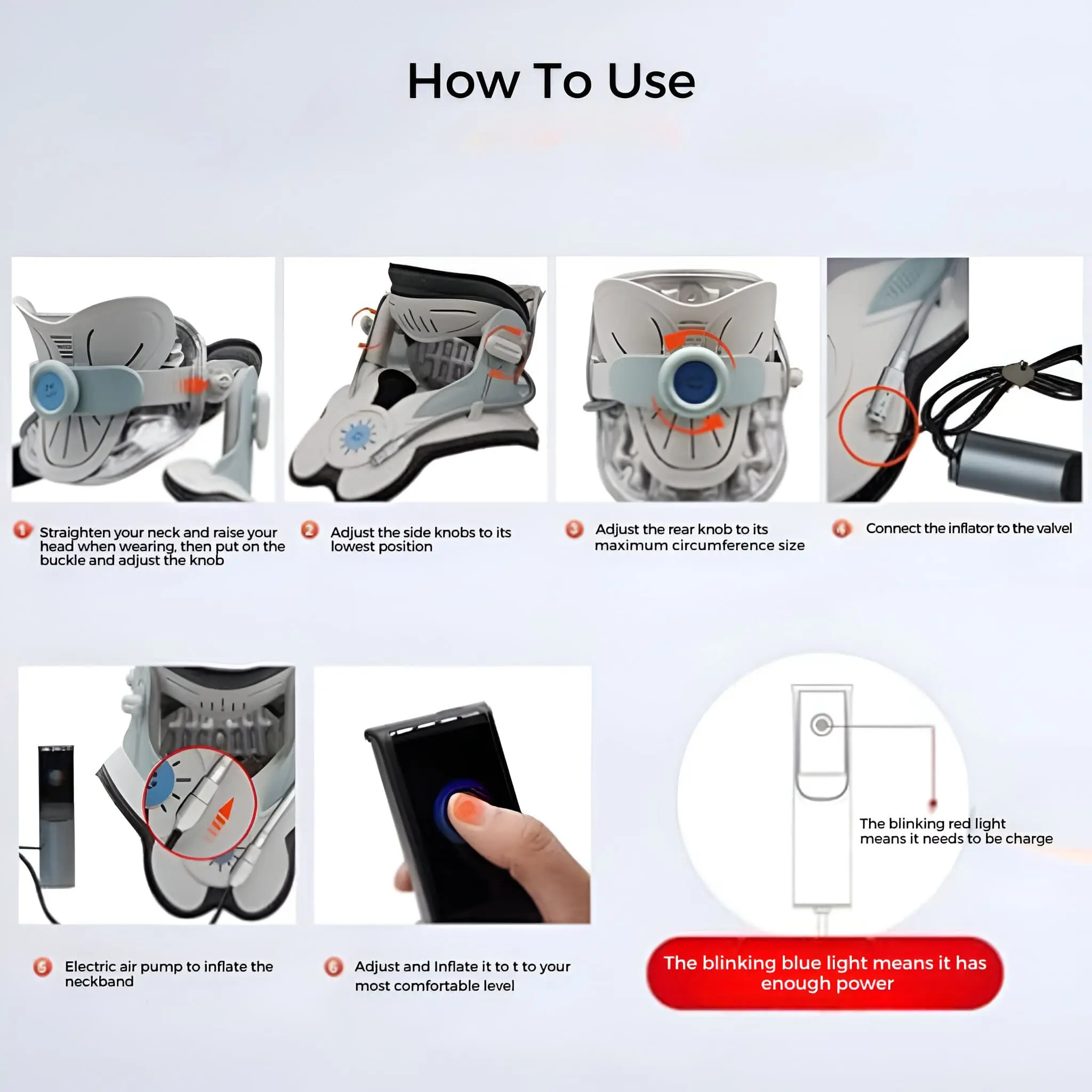 How To Use

1 Straighten your neck and raise your head when wearing, then put on the buckle and adjust the knob

2 Adjust the side knobs to its lowest position

3 Adjust the rear knob to its maximum circumference size

4 Connect the inflator to the valvel

5 Electric air pump to inflate the neckband

6 Adjust and Inflate it to t to your most comfortable level

The blinking red light means it needs to be charge

The blinking blue light means it has enough power