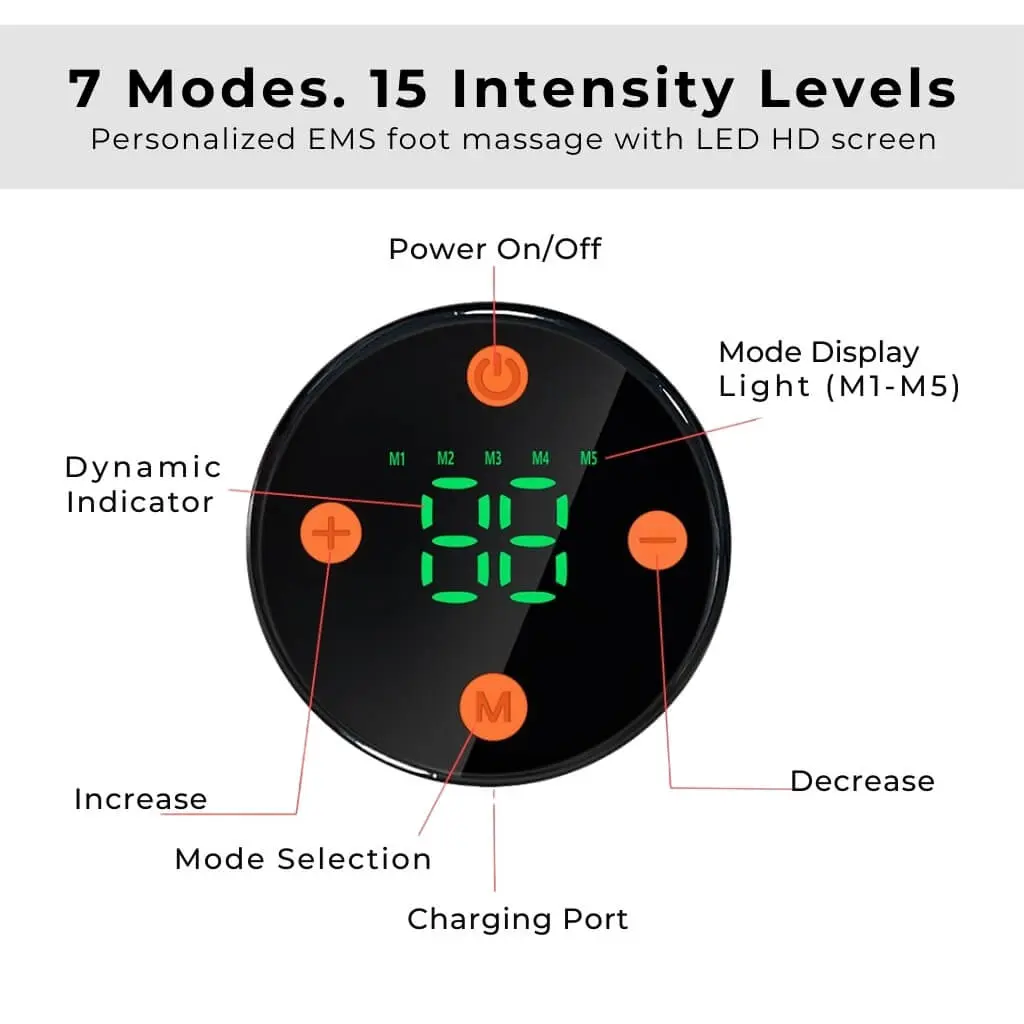 7 Modes. 15 Intensity Levels
Personalized EMS foot massage with LED HD screen

Power On/Off

Mode Display Light (M1-M5)

M1 M2 M3 M4 M5

Dynamic Indicator

88

M

Increase

Decrease

Mode Selection

Charging Port