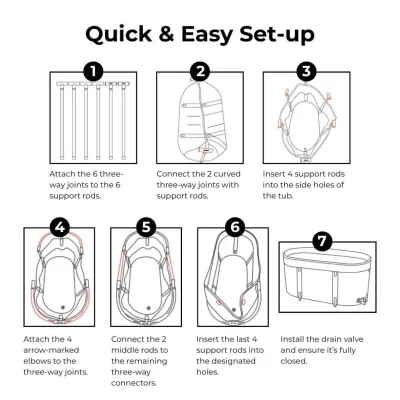 Quick & Easy Set-up

1

Attach the 6 three-way joints to the 6 support rods.

2

Connect the 2 curved three-way joints with support rods.

3

Insert 4 support rods into the side holes of the tub.

4

Attach the 4 arrow-marked elbows to the three-way joints.

5

Connect the 2 middle rods to the remaining three-way connectors.

6

Insert the last 4 support rods into the designated holes.

7

Install the drain valve and ensure it's fully closed.