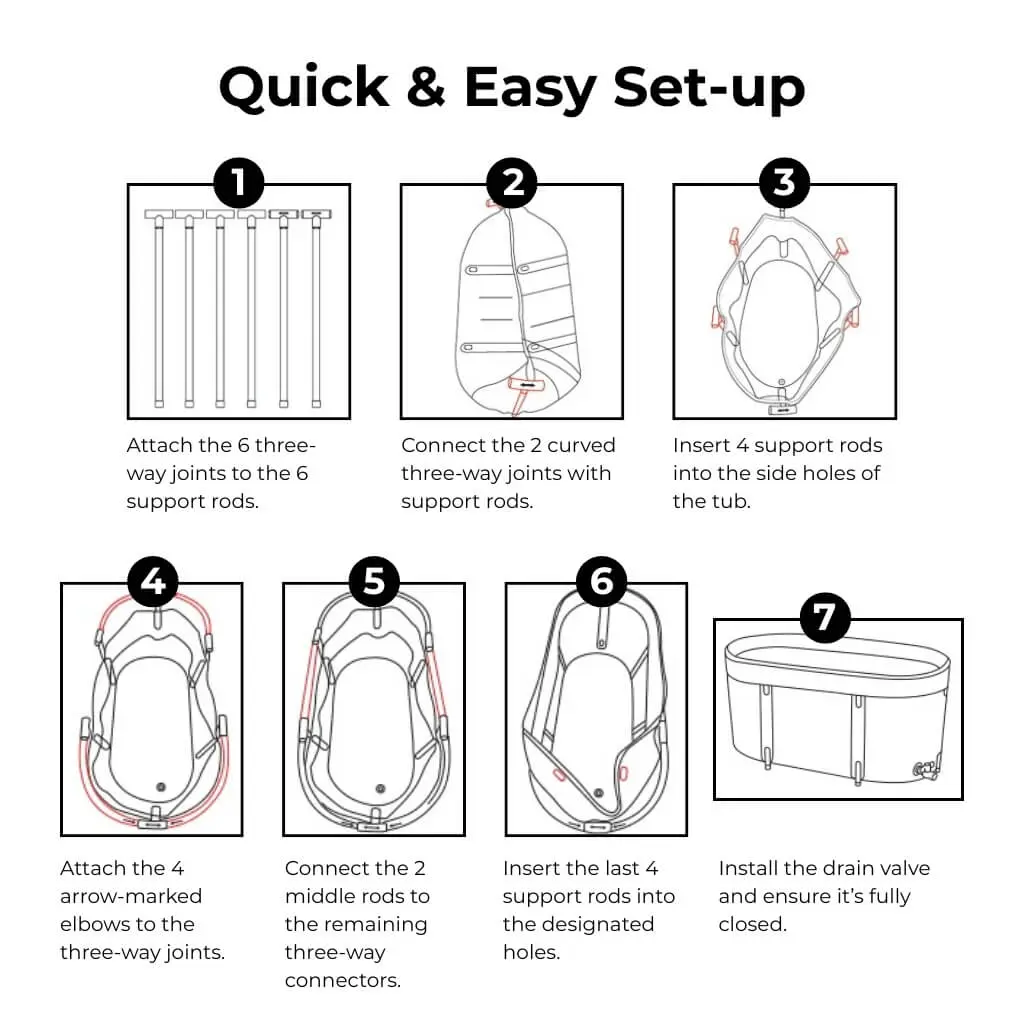 Quick & Easy Set-up

1

Attach the 6 three-way joints to the 6 support rods.

2

Connect the 2 curved three-way joints with support rods.

3

Insert 4 support rods into the side holes of the tub.

4

Attach the 4 arrow-marked elbows to the three-way joints.

5

Connect the 2 middle rods to the remaining three-way connectors.

6

Insert the last 4 support rods into the designated holes.

7

Install the drain valve and ensure it's fully closed.