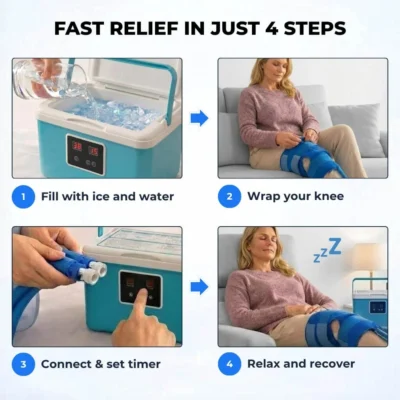 FAST RELIEF IN JUST 4 STEPS

38 35

1 Fill with ice and water

2 Wrap your knee

3 Connect & set timer

zzZ

4 Relax and recover